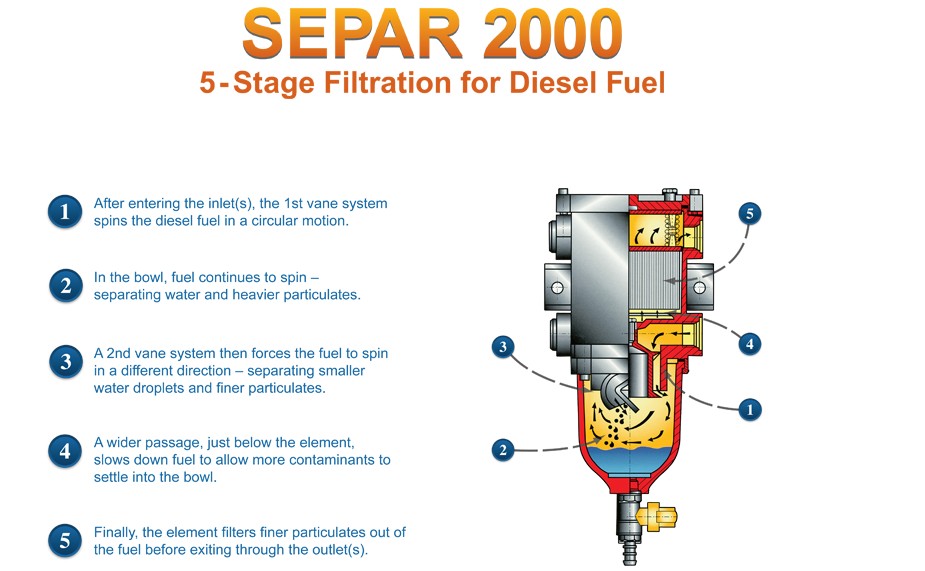 SEPAR 2000
5-Stage Filtration for Diesel Fuel

1 After entering the inlet(s), the 1st vane system spins the diesel fuel in a circular motion.

2 In the bowl, fuel continues to spin – separating water and heavier particulates.

3 A 2nd vane system then forces the fuel to spin in a different direction – separating smaller water droplets and finer particulates.

4 A wider passage, just below the element, slows down fuel to allow more contaminants to settle into the bowl.

5 Finally, the element filters finer particulates out of the fuel before exiting through the outlet(s).

5
4
3
1
2